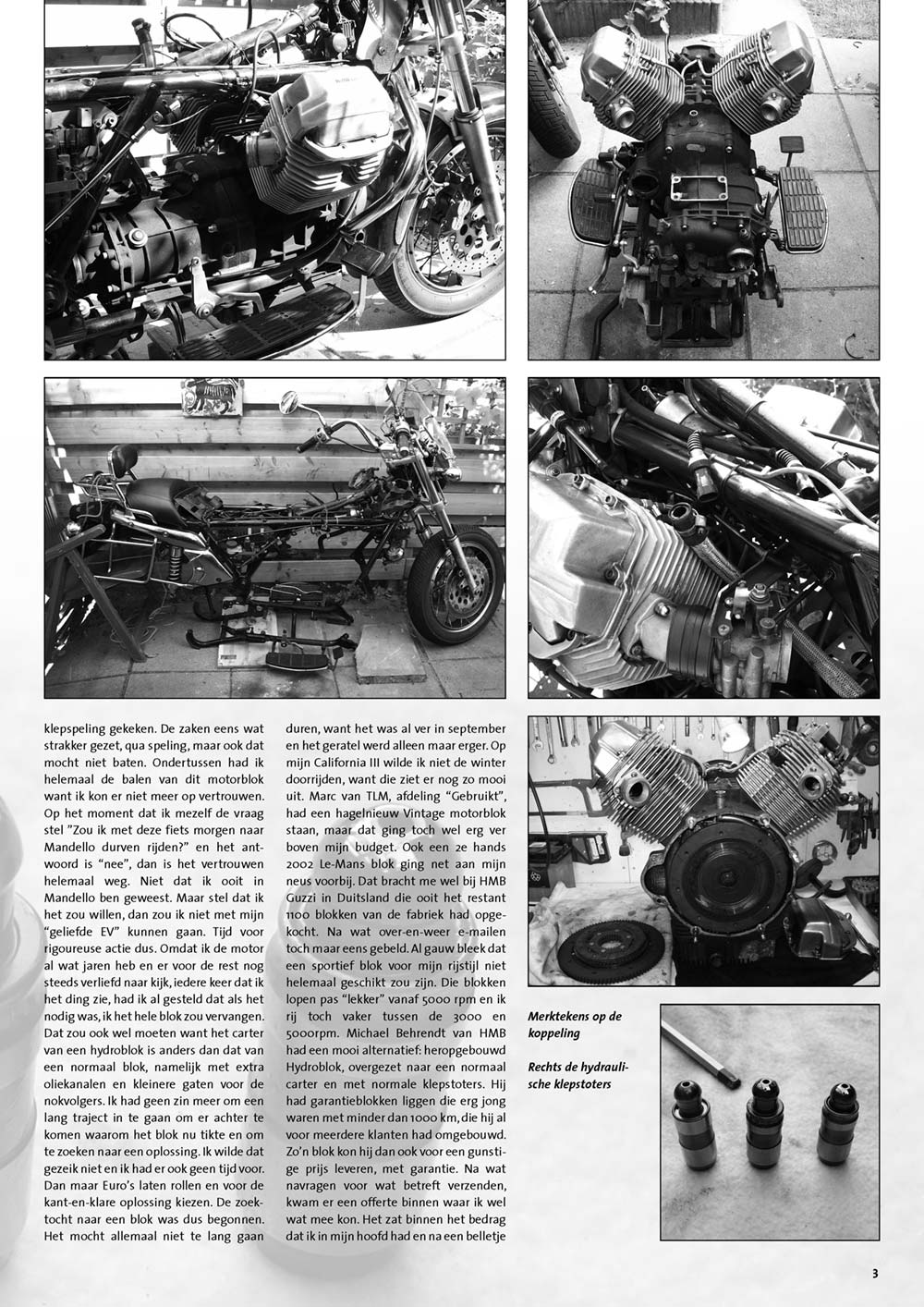 klepspeling gekeken. De zaken eens wat strakker gezet, qua speling, maar ook dat mocht niet baten. Ondertussen had ik helemaal de balen van dit motorblok want ik kon er niet meer op vertrouwen. Op het moment dat ik mezelf de vraag stel "Zou ik met deze fiets morgen naar Mandello durven rijden?" en het antwoord is "nee", dan is het vertrouwen helemaal weg. Niet dat ik ooit in Mandello ben geweest. Maar stel dat ik het zou willen, dan zou ik niet met mijn "geliefde EV" kunnen gaan. Tijd voor rigoureuse actie dus. Omdat ik de motor al wat jaren heb en er voor de rest nog steeds verliefd naar kijk, iedere keer dat ik het ding zie, had ik al gesteld dat als het nodig was, ik het hele blok zou vervangen. Dat zou ook wel moeten want het carter van een hydroblok is anders dan dat van een normaal blok, namelijk met extra oliekanalen en kleinere gaten voor de nokvolgers. Ik had geen zin meer om een lang traject in te gaan om er achter te komen waarom het blok nu tikte en om te zoeken naar een oplossing. Ik wilde dat gezeik niet en ik had er ook geen tijd voor. Dan maar Euro's laten rollen en voor de kant-en-klare oplossing kiezen. De zoektocht naar een blok was dus begonnen. Het mocht allemaal niet te lang gaan

duren, want het was al ver in september en het geratel werd alleen maar erger. Op mijn California III wilde ik niet de winter doorrijden, want die ziet er nog zo mooi uit. Marc van TLM, afdeling "Gebruikt", had een hagelnieuw Vintage motorblok staan, maar dat ging toch wel erg ver boven mijn budget. Ook een 2e hands 2002 Le-Mans blok ging net aan mijn neus voorbij. Dat bracht me wel bij HMB Guzzi in Duitsland die ooit het restant 1100 blokken van de fabriek had opgekocht. Na wat over-en-weer e-mailen toch maar eens gebeld. Al gauw bleek dat een sportief blok voor mijn rijstijl niet helemaal geschikt zou zijn. Die blokken lopen pas "lekker" vanaf 5000 rpm en ik rij toch vaker tussen de 3000 en 5000rpm. Michael Behrendt van HMB had een mooi alternatief: heropgebouwd Hydroblok, overgezet naar een normaal carter en met normale klepstoters. Hij had garantieblokken liggen die erg jong waren met minder dan 1000 km, die hij al voor meerdere klanten had omgebouwd. Zo'n blok kon hij dan ook voor een gunstige prijs leveren, met garantie. Na wat navragen voor wat betreft verzenden, kwam er een offerte binnen waar ik wel wat mee kon. Het zat binnen het bedrag dat ik in mijn hoofd had en na een belletje

Merktekens op de koppeling

Rechts de hydraulische klepstoters

3