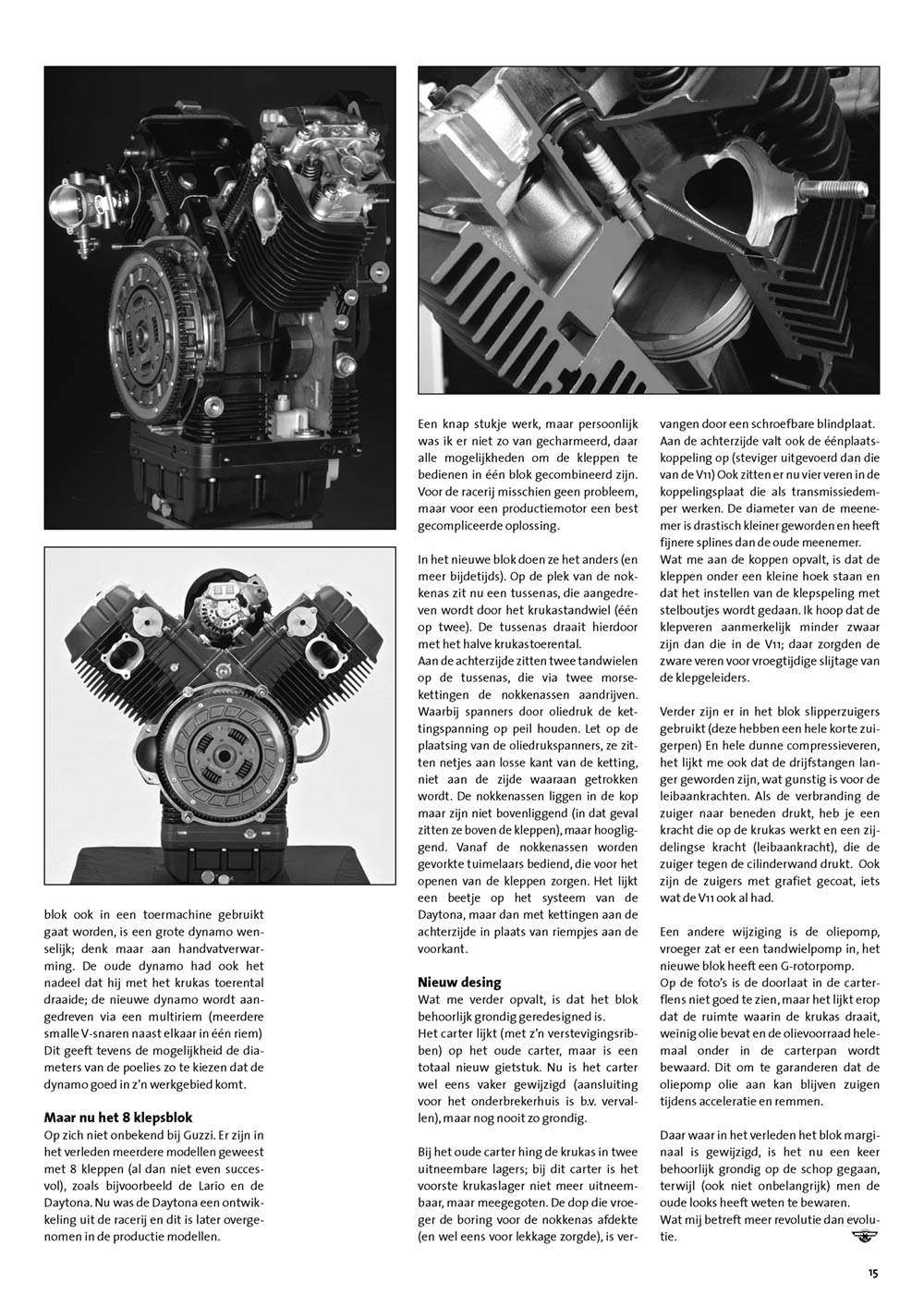 blok ook in een toermachine gebruikt gaat worden, is een grote dynamo wenselijk; denk maar aan handvatverwarming. De oude dynamo had ook het nadeel dat hij met het krukas toerental draaide; de nieuwe dynamo wordt aangedreven via een multiriem (meerdere smalle V-snaren naast elkaar in één riem) Dit geeft tevens de mogelijkheid de diameters van de poelies zo te kiezen dat de dynamo goed in z'n werkgebied komt.

Maar nu het 8 klepsblok
Op zich niet onbekend bij Guzzi. Er zijn in het verleden meerdere modellen geweest met 8 kleppen (al dan niet even succesvol), zoals bijvoorbeeld de Lario en de Daytona. Nu was de Daytona een ontwikkeling uit de racerij en dit is later overgenomen in de productie modellen.

Een knap stukje werk, maar persoonlijk was ik er niet zo van gecharmeerd, daar alle mogelijkheden om de kleppen te bedienen in één blok gecombineerd zijn. Voor de racerij misschien geen probleem, maar voor een productiemotor een best gecompliceerde oplossing.

In het nieuwe blok doen ze het anders (en meer bijdetijds). Op de plek van de nokkenas zit nu een tussenas, die aangedreven wordt door het krukastandwiel (één op twee). De tussenas draait hierdoor met het halve krukastoerental.
Aan de achterzijde zitten twee tandwielen op de tussenas, die via twee morsekettingen de nokkenassen aandrijven. Waarbij spanners door oliedruk de kettingspanning op peil houden. Let op de plaatsing van de oliedrukspanners, ze zitten netjes aan losse kant van de ketting, niet aan de zijde waaraan getrokken wordt. De nokkenassen liggen in de kop maar zijn niet bovenliggend (in dat geval zitten ze boven de kleppen), maar hoogliggend. Vanaf de nokkenassen worden gevorkte tuimelaars bediend, die voor het openen van de kleppen zorgen. Het lijkt een beetje op het systeem van de Daytona, maar dan met kettingen aan de achterzijde in plaats van riempjes aan de voorkant.

Nieuw desing
Wat me verder opvalt, is dat het blok behoorlijk grondig geredesigned is.
Het carter lijkt (met z'n verstevigingsribben) op het oude carter, maar is een totaal nieuw gietstuk. Nu is het carter wel eens vaker gewijzigd (aansluiting voor het onderbrekerhuis is b.v. vervallen), maar nog nooit zo grondig.

Bij het oude carter hing de krukas in twee uitneembare lagers; bij dit carter is het voorste krukaslager niet meer uitneembaar, maar meegegoten. De dop die vroeger de boring voor de nokkenas afdekte (en wel eens voor lekkage zorgde), is vervangen door een schroefbare blindplaat.
Aan de achterzijde valt ook de éénplaatskoppeling op (steviger uitgevoerd dan die van de V11) Ook zitten er nu vier veren in de koppelingsplaat die als transmissiedemper werken. De diameter van de meenemer is drastisch kleiner geworden en heeft fijnere splines dan de oude meenemer.
Wat me aan de koppen opvalt, is dat de kleppen onder een kleine hoek staan en dat het instellen van de klepspeling met stelboutjes wordt gedaan. Ik hoop dat de klepveren aanmerkelijk minder zwaar zijn dan die in de V11; daar zorgden de zware veren voor vroegtijdige slijtage van de klepgeleiders.

Verder zijn er in het blok slipperzuigers gebruikt (deze hebben een hele korte zuigerpen) En hele dunne compressieveren, het lijkt me ook dat de drijfstangen langer geworden zijn, wat gunstig is voor de leibaankrachten. Als de verbranding de zuiger naar beneden drukt, heb je een kracht die op de krukas werkt en een zijdelingse kracht (leibaankracht), die de zuiger tegen de cilinderwand drukt. Ook zijn de zuigers met grafiet gecoat, iets wat de V11 ook al had.

Een andere wijziging is de oliepomp, vroeger zat er een tandwielpomp in, het nieuwe blok heeft een G-rotorpomp.
Op de foto's is de doorlaat in de carterflens niet goed te zien, maar het lijkt erop dat de ruimte waarin de krukas draait, weinig olie bevat en de olievoorraad helemaal onder in de carterpan wordt bewaard. Dit om te garanderen dat de oliepomp olie aan kan blijven zuigen tijdens acceleratie en remmen.

Daar waar in het verleden het blok marginaal is gewijzigd, is het nu een keer behoorlijk grondig op de schop gegaan, terwijl (ook niet onbelangrijk) men de oude looks heeft weten te bewaren.
Wat mij betreft meer revolutie dan evolutie.

15