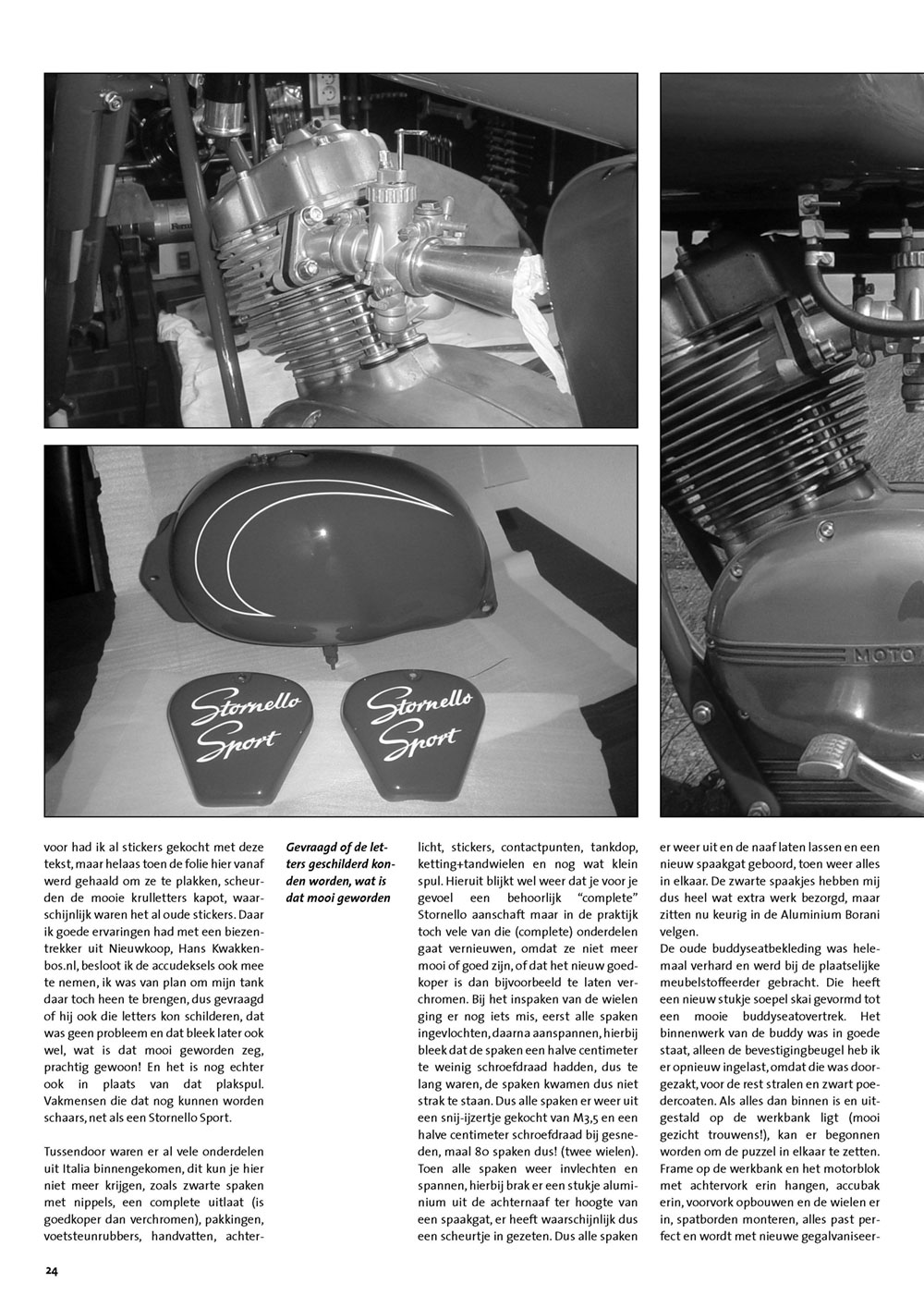 Stornello Sport

Stornello Sport

MOTO

voor had ik al stickers gekocht met deze tekst, maar helaas toen de folie hier vanaf werd gehaald om ze te plakken, scheurden de mooie krulletters kapot, waarschijnlijk waren het al oude stickers. Daar ik goede ervaringen had met een biezentrekker uit Nieuwkoop, Hans Kwakkenbos.nl, besloot ik de accudeksels ook mee te nemen, ik was van plan om mijn tank daar toch heen te brengen, dus gevraagd of hij ook die letters kon schilderen, dat was geen probleem en dat bleek later ook wel, wat is dat mooi geworden zeg, prachtig gewoon! En het is nog echter ook in plaats van dat plakspul. Vakmensen die dat nog kunnen worden schaars, net als een Stornello Sport.

Tussendoor waren er al vele onderdelen uit Italia binnengekomen, dit kun je hier niet meer krijgen, zoals zwarte spaken met nippels, een complete uitlaat (is goedkoper dan verchromen), pakkingen, voetsteunrubbers, handvatten, achter-

Gevraagd of de letters geschilderd konden worden, wat is dat mooi geworden

licht, stickers, contactpunten, tankdop, ketting+tandwielen en nog wat klein spul. Hieruit blijkt wel weer dat je voor je gevoel een behoorlijk "complete" Stornello aanschaft maar in de praktijk toch vele van die (complete) onderdelen gaat vernieuwen, omdat ze niet meer mooi of goed zijn, of dat het nieuw goedkoper is dan bijvoorbeeld te laten verchromen. Bij het inspaken van de wielen ging er nog iets mis, eerst alle spaken ingevlochten, daarna aanspannen, hierbij bleek dat de spaken een halve centimeter te weinig schroefdraad hadden, dus te lang waren, de spaken kwamen dus niet strak te staan. Dus alle spaken er weer uit een snij-ijzertje gekocht van M3,5 en een halve centimeter schroefdraad bij gesneden, maal 80 spaken dus! (twee wielen). Toen alle spaken weer invlechten en spannen, hierbij brak er een stukje aluminium uit de achternaaf ter hoogte van een spaakgat, er heeft waarschijnlijk dus een scheurtje in gezeten. Dus alle spaken

er weer uit en de naaf laten lassen en een nieuw spaakgat geboord, toen weer alles in elkaar. De zwarte spaakjes hebben mij dus heel wat extra werk bezorgd, maar zitten nu keurig in de Aluminium Borani velgen.
De oude buddyseatbekleding was helemaal verhard en werd bij de plaatselijke meubelstoffeerder gebracht. Die heeft een nieuw stukje soepel skai gevormd tot een mooie buddyseatovertrek. Het binnenwerk van de buddy was in goede staat, alleen de bevestigingbeugel heb ik er opnieuw ingelast, omdat die was doorgezakt, voor de rest stralen en zwart poedercoaten. Als alles dan binnen is en uitgestald op de werkbank ligt (mooi gezicht trouwens!), kan er begonnen worden om de puzzel in elkaar te zetten. Frame op de werkbank en het motorblok met achtervork erin hangen, accubak erin, voorvork opbouwen en de wielen er in, spatborden monteren, alles past perfect en wordt met nieuwe gegalvaniseer-

24